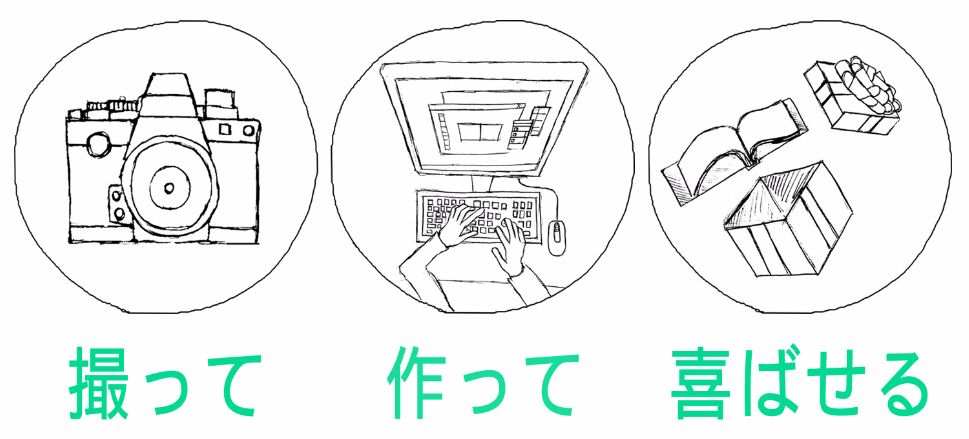 撮って

作って

喜ばせる